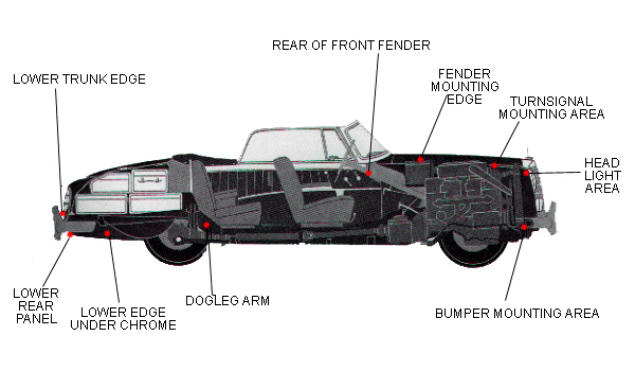 REAR OF FRONT FENDER

LOWER TRUNK EDGE

FENDER MOUNTING EDGE

TURNSIGNAL MOUNTING AREA

HEAD LIGHT AREA

LOWER REAR PANEL

LOWER EDGE UNDER CHROME

DOGLEG ARM

BUMPER MOUNTING AREA